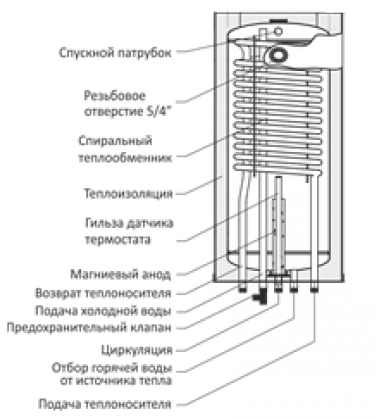 Спускной патрубок

Резьбовое отверстие 5/4"

Спиральный теплообменник

Теплоизоляция

Гильза датчика термостата

Магниевый анод

Возврат теплоносителя

Подача холодной воды

Предохранительный клапан

Циркуляция

Отбор горячей воды от источника тепла

Подача теплоносителя